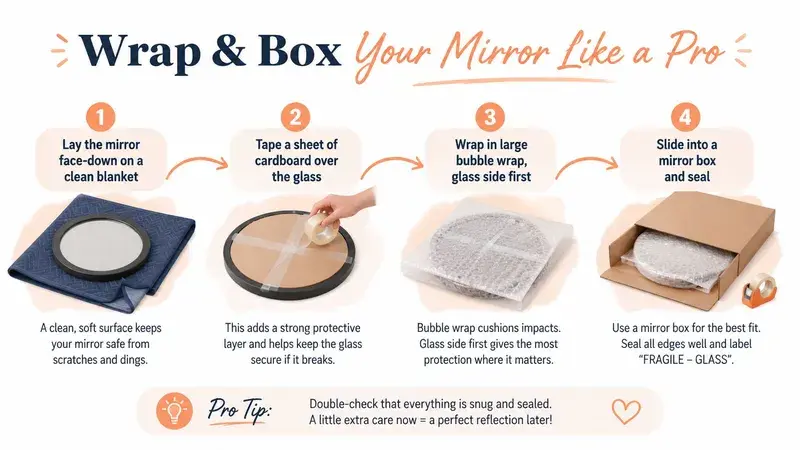 Wrap & Box Your Mirror Like a Pro

1
Lay the mirror face-down on a clean blanket

A clean, soft surface keeps your mirror safe from scratches and dings.

2
Tape a sheet of cardboard over the glass

This adds a strong protective layer and helps keep the glass secure if it breaks.

3
Wrap in large bubble wrap, glass side first

Bubble wrap cushions impacts. Glass side first gives the most protection where it matters.

4
Slide into a mirror box and seal

Use a mirror box for the best fit. Seal all edges well and label "FRAGILE – GLASS".

Pro Tip: Double-check that everything is snug and sealed. A little extra care now = a perfect reflection later!